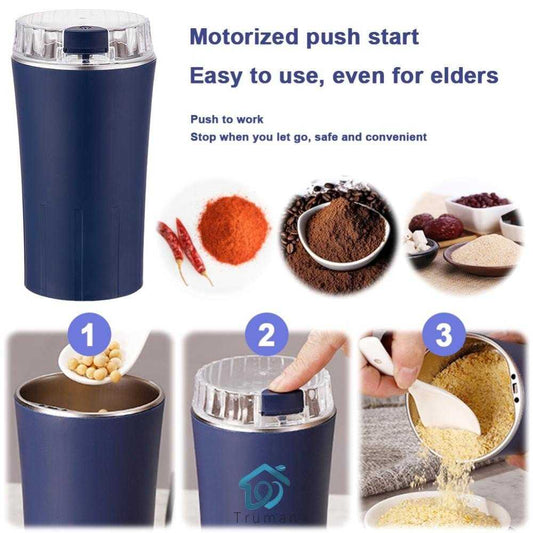 Motorized push start

Easy to use, even for elders

Push to work

Stop when you let go, safe and convenient

1

2

3

Truman